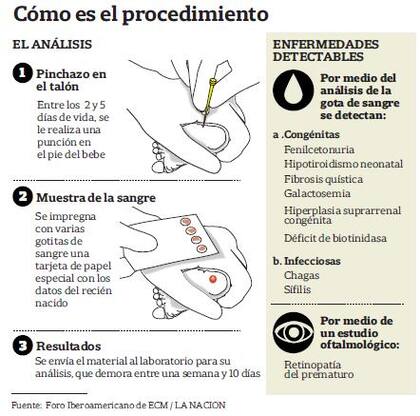 Cómo es el procedimiento

EL ANÁLISIS

1 Pinchazo en el talón

Entre los 2 y 5 días de vida, se le realiza una punción en el pie del bebe

2 Muestra de la sangre

Se impregna con varias gotitas de sangre una tarjeta de papel especial con los datos del recién nacido

3 Resultados

Se envía el material al laboratorio para su análisis, que demora entre una semana y 10 días

Fuente: Foro Iberoamericano de ECM / LA NACION

ENFERMEDADES DETECTABLES

Por medio del análisis de la gota de sangre se detectan:

a .Congénitas
Fenilcetonuria
Hipotiroidismo neonatal
Fibrosis quística
Galactosemia
Hiperplasia suprarrenal congénita
Déficit de biotinidasa

b. Infecciosas
Chagas
Sífilis

Por medio de un estudio oftalmológico:

Retinopatía del prematuro