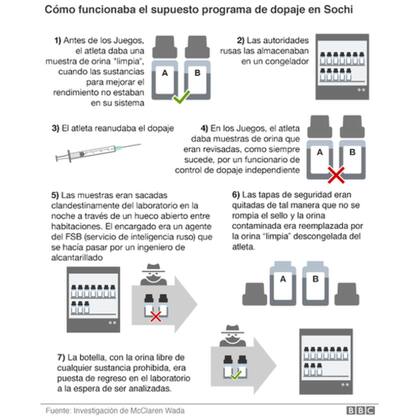 Cómo funcionaba el supuesto programa de dopaje en Sochi

1) Antes de los Juegos, el atleta daba una muestra de orina "limpia", cuando las sustancias para mejorar el rendimiento no estaban en su sistema

A B

2) Las autoridades rusas las almacenaban en un congelador

3) El atleta reanudaba el dopaje

4) En los Juegos, el atleta daba muestras de orina que eran revisadas, como siempre sucede, por un funcionario de control de dopaje independiente

A B

5) Las muestras eran sacadas clandestinamente del laboratorio en la noche a través de un hueco abierto entre habitaciones. El encargado era un agente del FSB (servicio de inteligencia ruso) que se hacía pasar por un ingeniero de alcantarillado

6) Las tapas de seguridad eran quitadas de tal manera que no se rompía el sello y la orina contaminada era reemplazada por la orina "limpia" descongelada del atleta.

A B

7) La botella, con la orina libre de cualquier sustancia prohibida, era puesta de regreso en el laboratorio a la espera de ser analizadas.

Fuente: Investigación de McClaren Wada

BBC