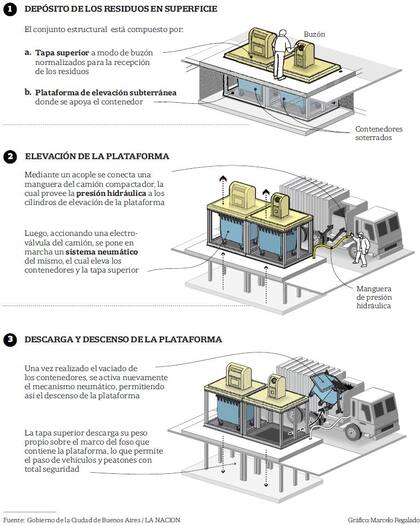 1 DEPÓSITO DE LOS RESIDUOS EN SUPERFICIE

El conjunto estructural está compuesto por:

a. Tapa superior a modo de buzón normalizados para la recepción de los residuos

b. Plataforma de elevación subterránea donde se apoya el contenedor

Buzón

Contenedores soterrados

2 ELEVACIÓN DE LA PLATAFORMA

Mediante un acople se conecta una manguera del camión compactador, la cual provee la presión hidráulica a los cilindros de elevación de la plataforma

Luego, accionando una electroválvula del camión, se pone en marcha un sistema neumático del mismo, el cual eleva los contenedores y la tapa superior

Manguera de presión hidráulica

3 DESCARGA Y DESCENSO DE LA PLATAFORMA

Una vez realizado el vaciado de los contenedores, se activa nuevamente el mecanismo neumático, permitiendo así el descenso de la plataforma

La tapa superior descarga su peso propio sobre el marco del foso que contiene la plataforma, lo que permite el paso de vehículos y peatones con total seguridad

Fuente: Gobierno de la Ciudad de Buenos Aires / LA NACION

Gráfico Marcelo Regalado