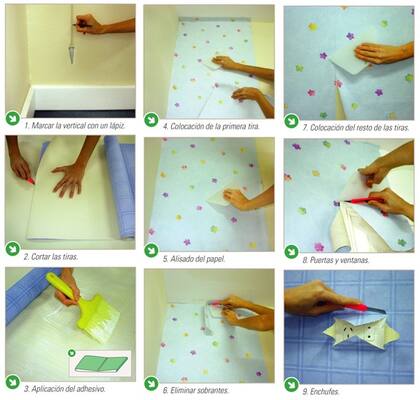 1. Marcar la vertical con un lápiz.

2. Cortar las tiras.

3. Aplicación del adhesivo.

4. Colocación de la primera tira.

5. Alisado del papel.

6. Eliminar sobrantes.

7. Colocación del resto de las tiras.

8. Puertas y ventanas.

9. Enchufes.